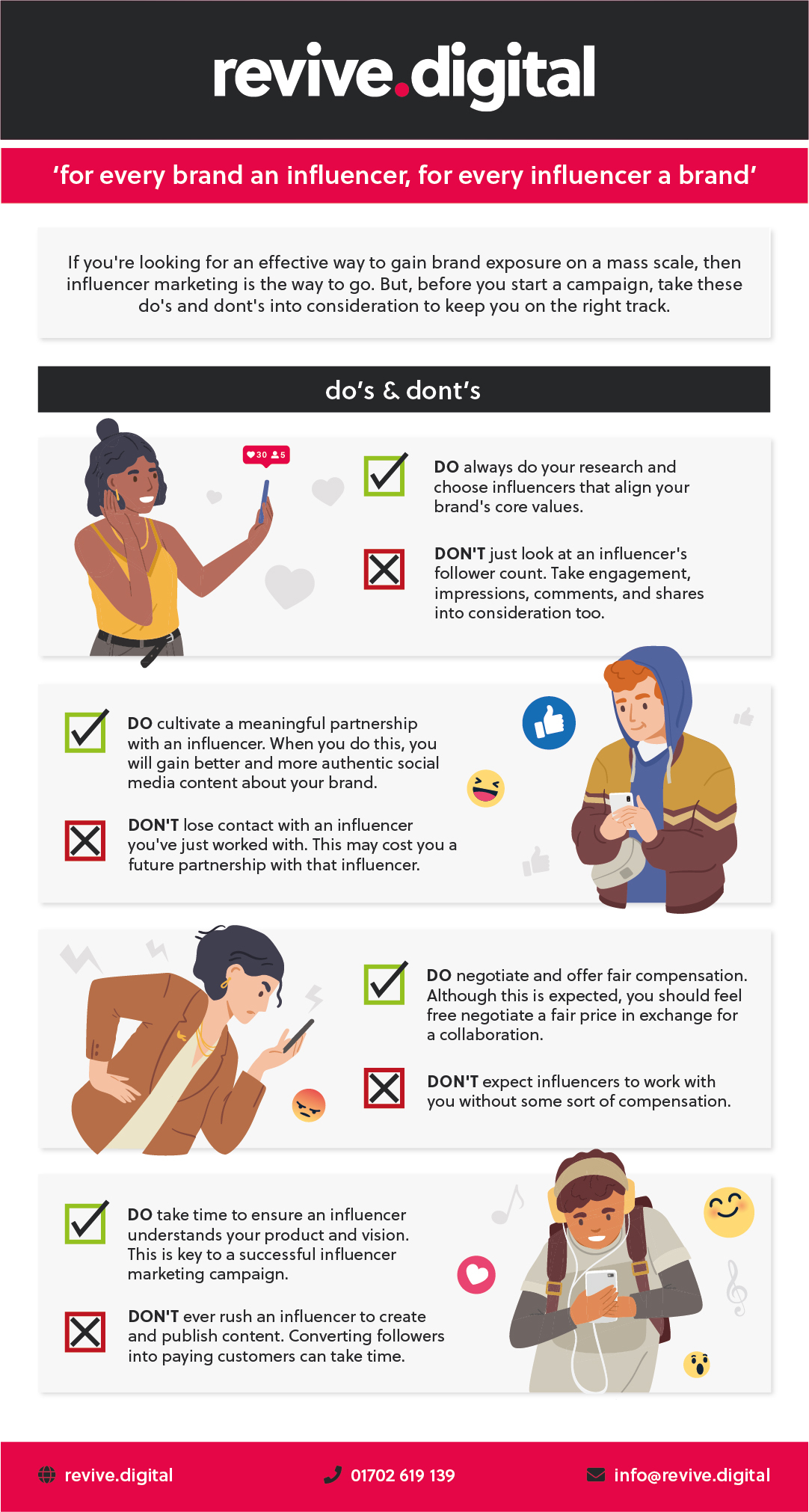 revive.digital

'for every brand an influencer, for every influencer a brand'

If you're looking for an effective way to gain brand exposure on a mass scale, then influencer marketing is the way to go. But, before you start a campaign, take these do's and dont's into consideration to keep you on the right track.

do's & dont's

30 5

DO always do your research and choose influencers that align your brand's core values.

DON'T just look at an influencer's follower count. Take engagement, impressions, comments, and shares into consideration too.

DO cultivate a meaningful partnership with an influencer. When you do this, you will gain better and more authentic social media content about your brand.

DON'T lose contact with an influencer you've just worked with. This may cost you a future partnership with that influencer.

DO negotiate and offer fair compensation. Although this is expected, you should feel free negotiate a fair price in exchange for a collaboration.

DON'T expect influencers to work with you without some sort of compensation.

DO take time to ensure an influencer understands your product and vision. This is key to a successful influencer marketing campaign.

DON'T ever rush an influencer to create and publish content. Converting followers into paying customers can take time.

revive.digital 01702 619 139 info@revive.digital